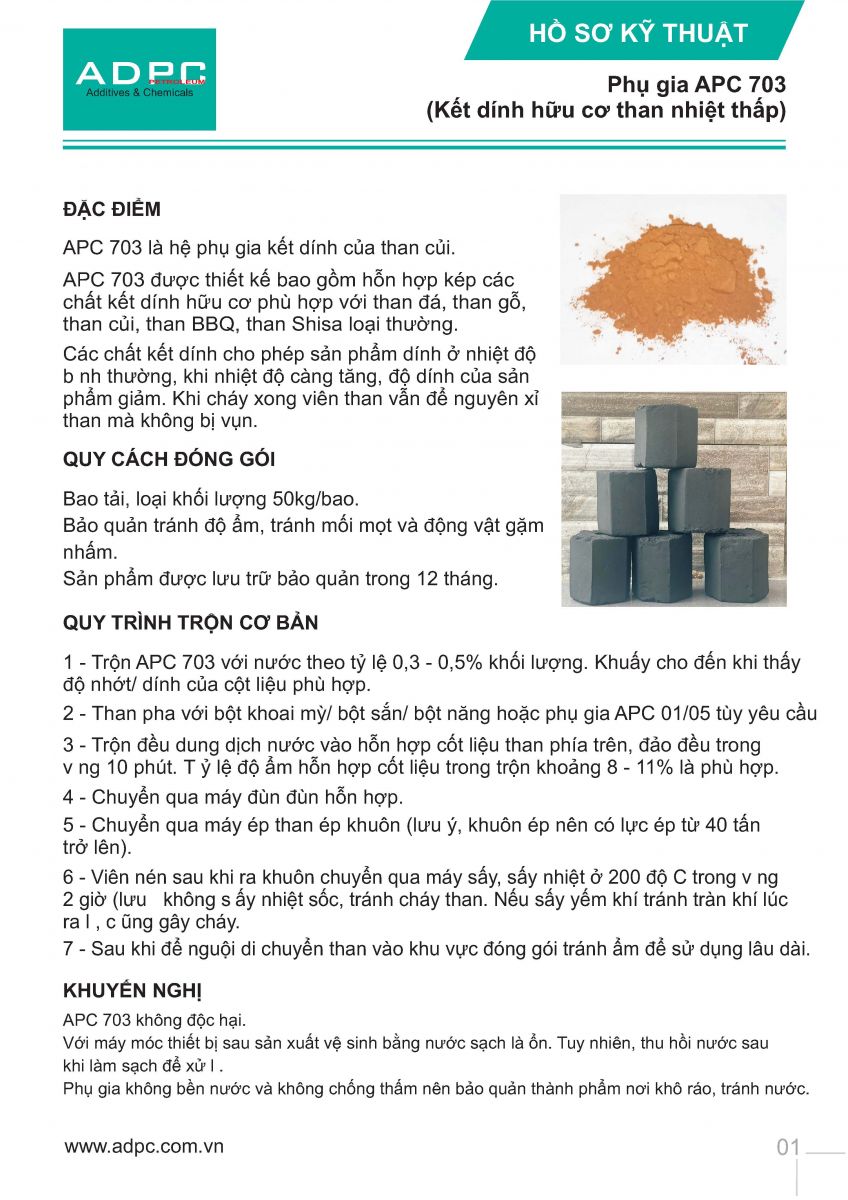 ADPC
PETROLEUM
Additives & Chemicals

HỒ SƠ KỸ THUẬT

Phụ gia APC 703
(Kết dính hữu cơ than nhiệt thấp)

ĐẶC ĐIỂM

APC 703 là hệ phụ gia kết dính của than củi.

APC 703 được thiết kế bao gồm hỗn hợp kép các chất kết dính hữu cơ phù hợp với than đá, than gỗ, than củi, than BBQ, than Shisa loại thường.

Các chất kết dính cho phép sản phẩm dính ở nhiệt độ b nh thường, khi nhiệt độ càng tăng, độ dính của sản phẩm giảm. Khi cháy xong viên than vẫn để nguyên xỉ than mà không bị vụn.

QUY CÁCH ĐÓNG GÓI

Bao tải, loại khối lượng 50kg/bao.
Bảo quản tránh độ ẩm, tránh mối mọt và động vật gặm nhấm.
Sản phẩm được lưu trữ bảo quản trong 12 tháng.

QUY TRÌNH TRỘN CƠ BẢN

1 - Trộn APC 703 với nước theo tỷ lệ 0,3 - 0,5% khối lượng. Khuấy cho đến khi thấy độ nhớt/ dính của cột liệu phù hợp.

2 - Than pha với bột khoai mỳ/ bột sắn/ bột năng hoặc phụ gia APC 01/05 tùy yêu cầu

3 - Trộn đều dung dịch nước vào hỗn hợp cốt liệu than phía trên, đảo đều trong v ng 10 phút. T ỷ lệ độ ẩm hỗn hợp cốt liệu trong trộn khoảng 8 - 11% là phù hợp.

4 - Chuyển qua máy đùn đùn hỗn hợp.

5 - Chuyển qua máy ép than ép khuôn (lưu ý, khuôn ép nên có lực ép từ 40 tấn trở lên).

6 - Viên nén sau khi ra khuôn chuyển qua máy sấy, sấy nhiệt ở 200 độ C trong v ng 2 giờ (lưu không s ấy nhiệt sốc, tránh cháy than. Nếu sấy yếm khí tránh tràn khí lúc ra l , c ũng gây cháy.

7 - Sau khi để nguội di chuyển than vào khu vực đóng gói tránh ẩm để sử dụng lâu dài.

KHUYẾN NGHỊ

APC 703 không độc hại.
Với máy móc thiết bị sau sản xuất vệ sinh bằng nước sạch là ổn. Tuy nhiên, thu hồi nước sau khi làm sạch để xử l .
Phụ gia không bền nước và không chống thấm nên bảo quản thành phẩm nơi khô ráo, tránh nước.

www.adpc.com.vn

01